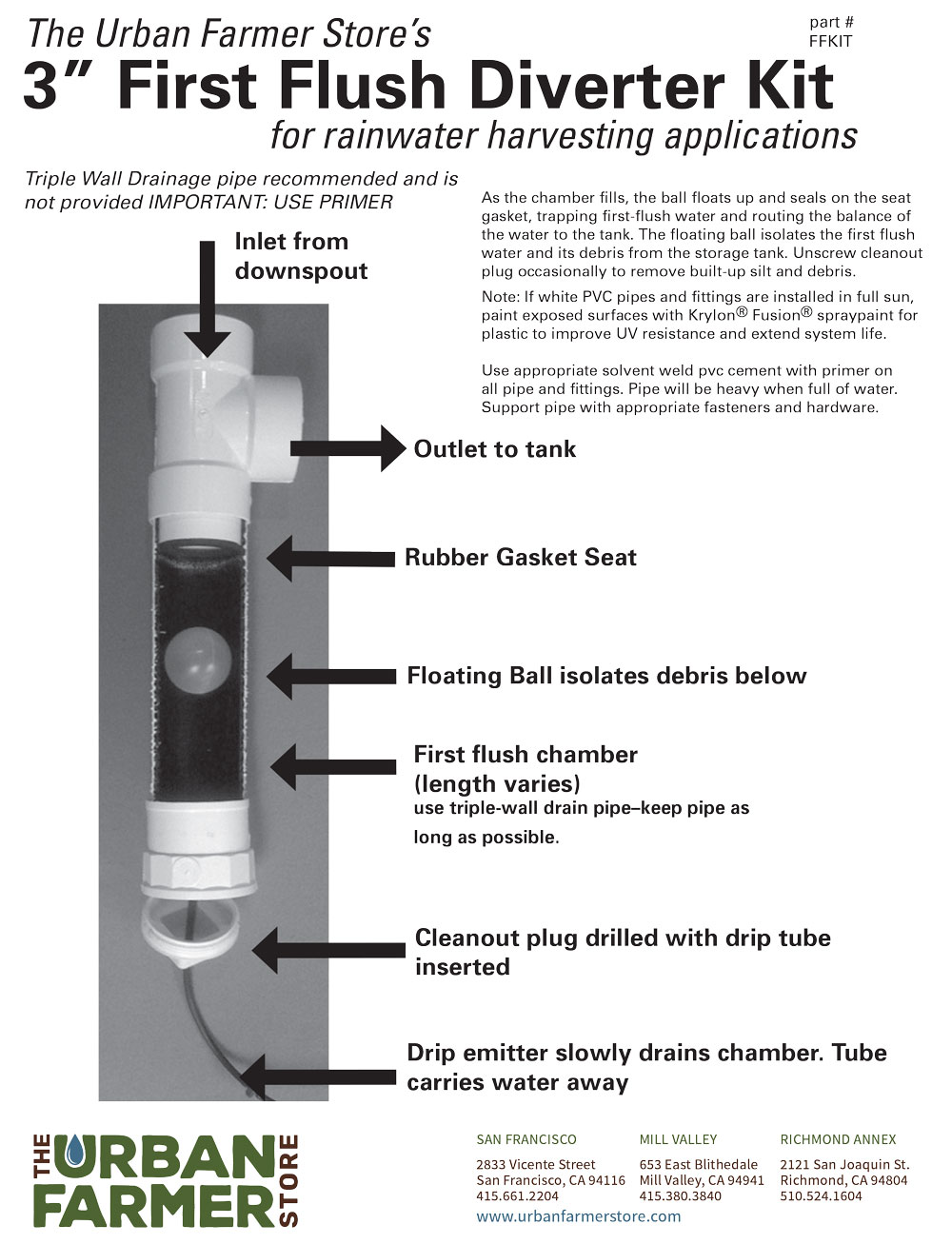 The Urban Farmer Store's

part #
FFKIT

3" First Flush Diverter Kit

for rainwater harvesting applications

Triple Wall Drainage pipe recommended and is not provided IMPORTANT: USE PRIMER

As the chamber fills, the ball floats up and seals on the seat gasket, trapping first-flush water and routing the balance of the water to the tank. The floating ball isolates the first flush water and its debris from the storage tank. Unscrew cleanout plug occasionally to remove built-up silt and debris.

Note: If white PVC pipes and fittings are installed in full sun, paint exposed surfaces with Krylon® Fusion® spraypaint for plastic to improve UV resistance and extend system life.

Use appropriate solvent weld pvc cement with primer on all pipe and fittings. Pipe will be heavy when full of water. Support pipe with appropriate fasteners and hardware.

Inlet from downspout

Outlet to tank

Rubber Gasket Seat

Floating Ball isolates debris below

First flush chamber (length varies)
use triple-wall drain pipe–keep pipe as long as possible.

Cleanout plug drilled with drip tube inserted

Drip emitter slowly drains chamber. Tube carries water away

THE URBAN FARMER STORE

SAN FRANCISCO
2833 Vicente Street
San Francisco, CA 94116
415.661.2204

MILL VALLEY
653 East Blithedale
Mill Valley, CA 94941
415.380.3840

RICHMOND ANNEX
2121 San Joaquin St.
Richmond, CA 94804
510.524.1604

www.urbanfarmerstore.com